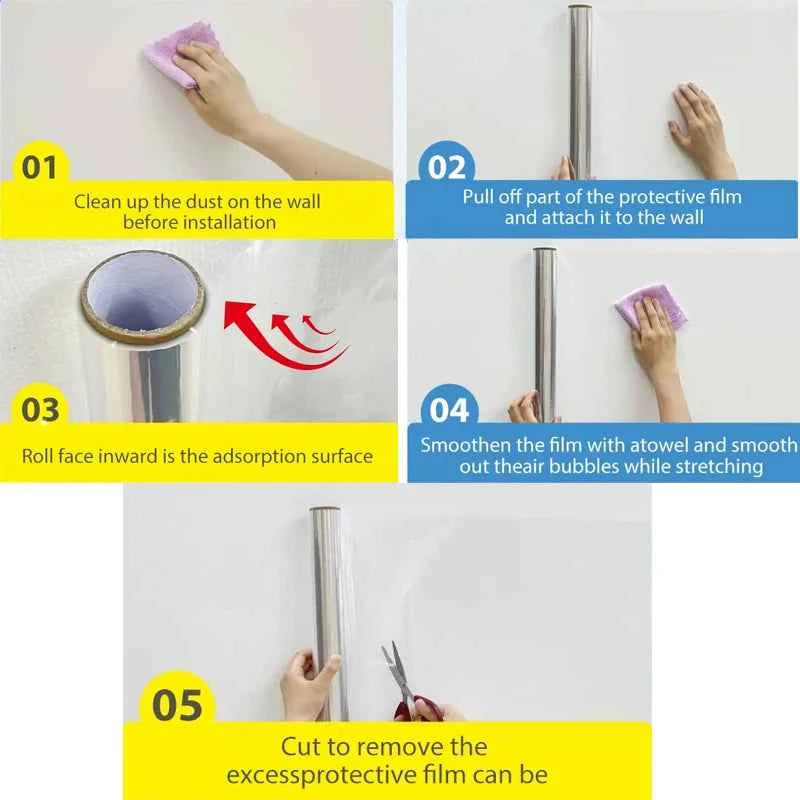 01
Clean up the dust on the wall before installation

02
Pull off part of the protective film and attach it to the wall

03
Roll face inward is the adsorption surface

04
Smoothen the film with atowel and smooth out theair bubbles while stretching

05
Cut to remove the excessprotective film can be