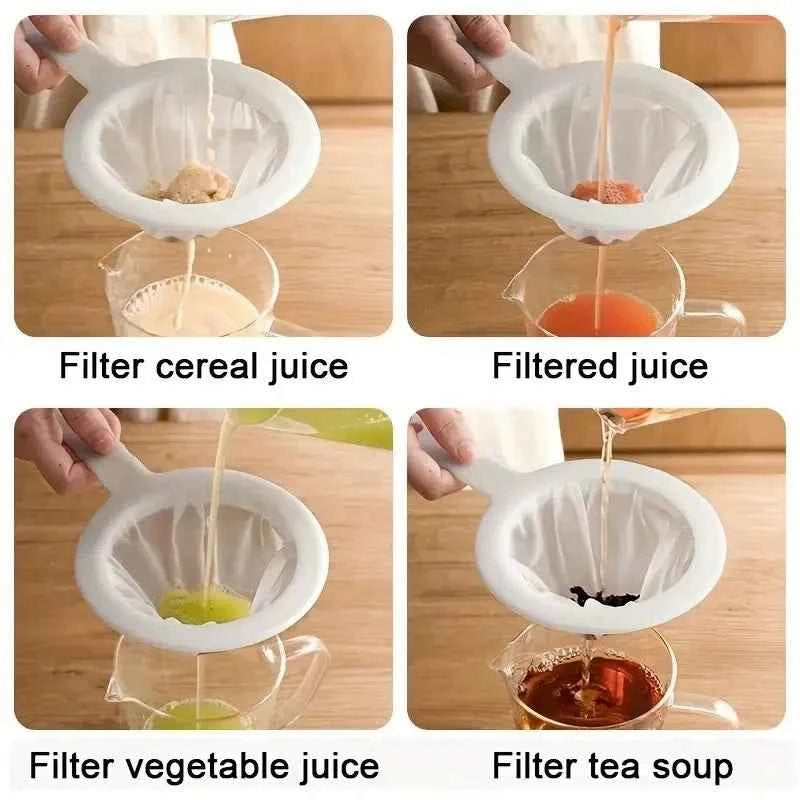 Filter cereal juice

Filtered juice

Filter vegetable juice

Filter tea soup