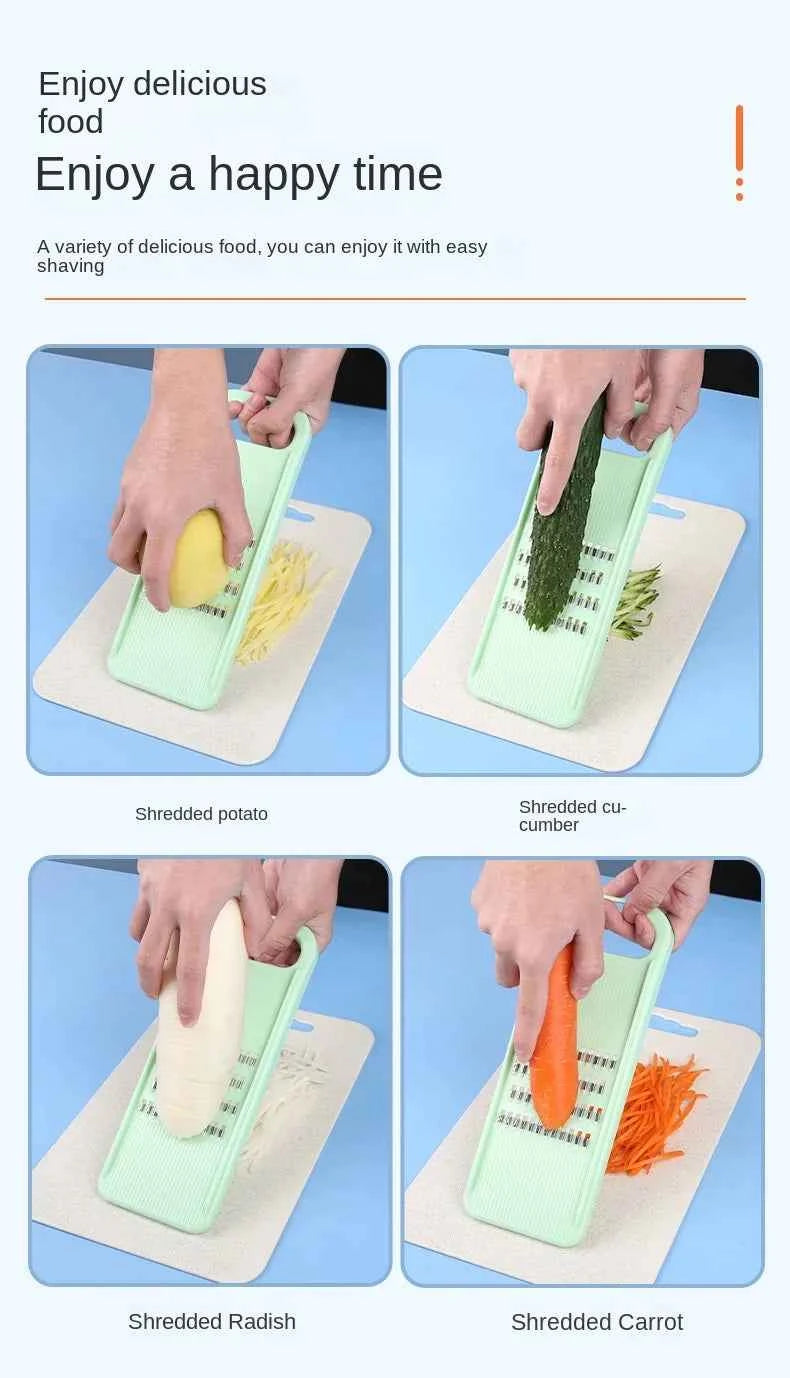 Enjoy delicious food

Enjoy a happy time

A variety of delicious food, you can enjoy it with easy shaving

Shredded potato

Shredded cucumber

Shredded Radish

Shredded Carrot